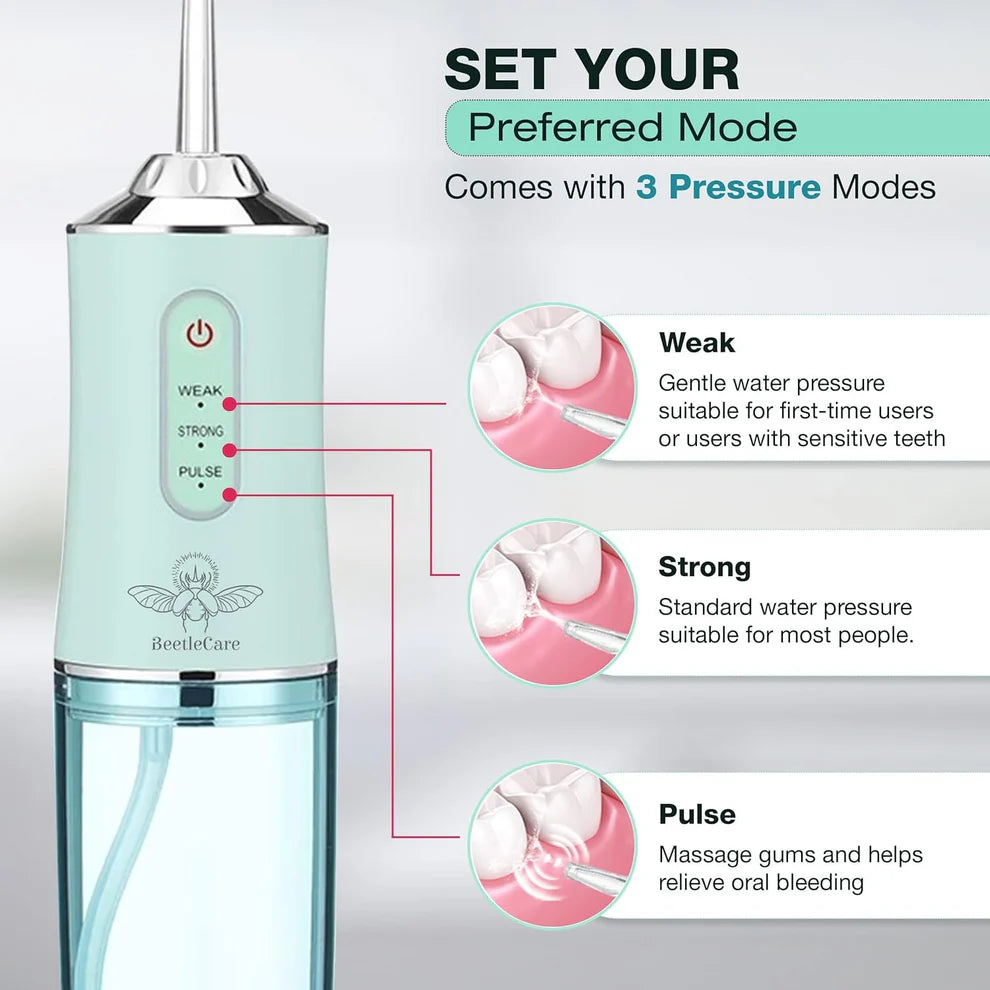 SET YOUR
Preferred Mode
Comes with 3 Pressure Modes

WEAK
STRONG
PULSE

BeetleCare

Weak
Gentle water pressure suitable for first-time users or users with sensitive teeth

Strong
Standard water pressure suitable for most people.

Pulse
Massage gums and helps relieve oral bleeding